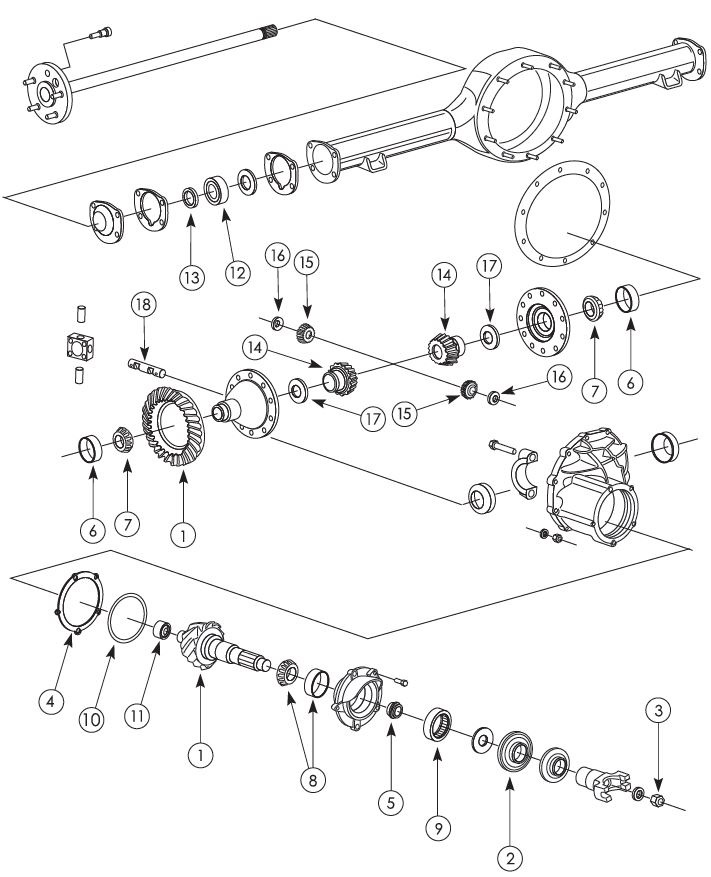 13
12
16
15
14
17
18
14
17
15
16
7
6
6
7
1
4
10
11
1
8
5
9
2
3